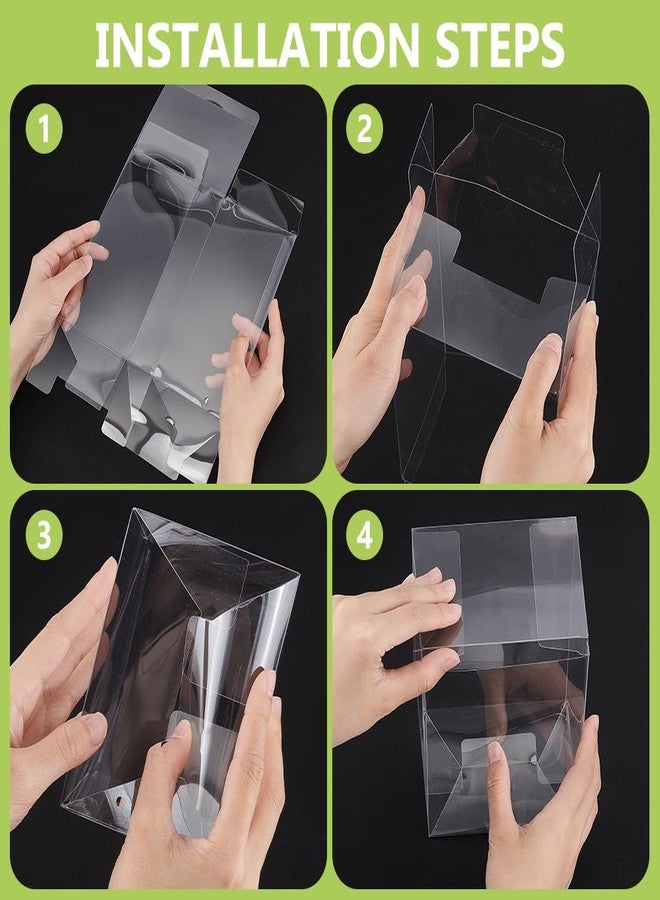 INSTALLATION STEPS

1

2

3

4